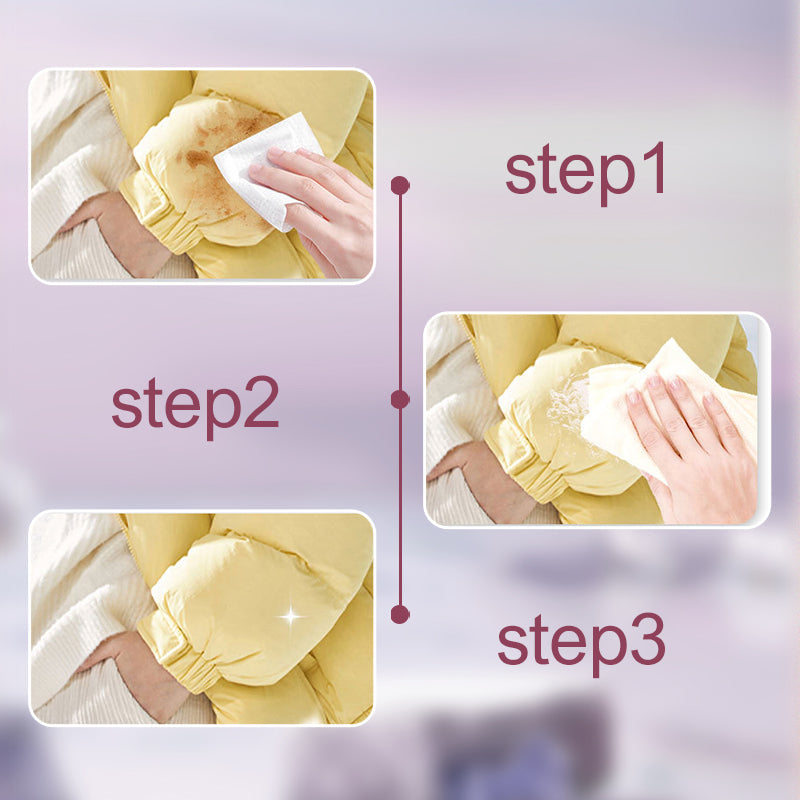 step1

step2

step3