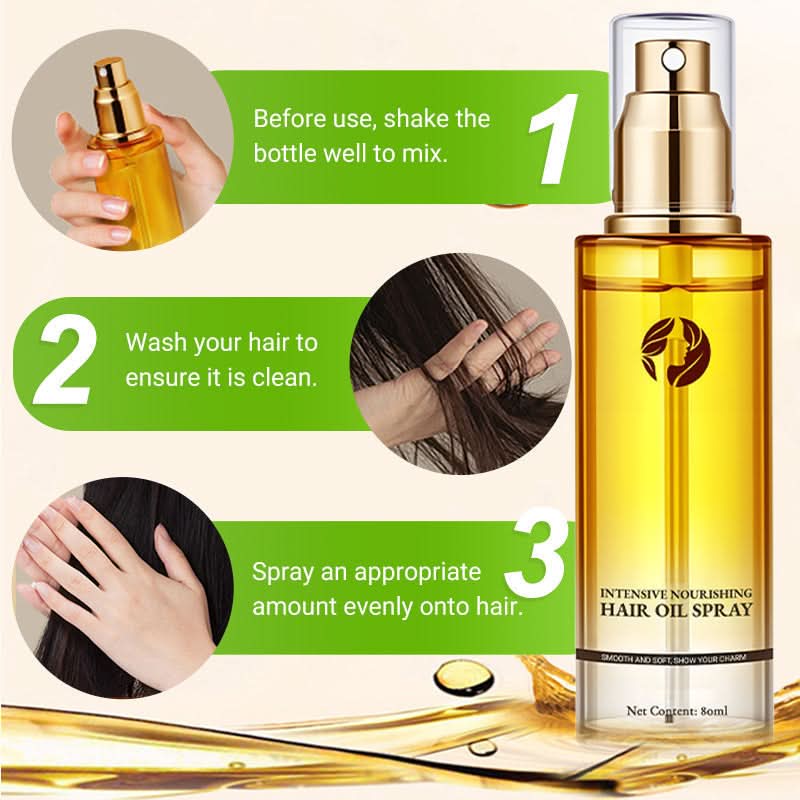 Before use, shake the bottle well to mix.

1

2

Wash your hair to ensure it is clean.

Spray an appropriate amount evenly onto hair.

3

INTENSIVE NOURISHING
HAIR OIL SPRAY

SMOOTH AND SOFT, SHOW YOUR CHARM

Net Content: 80ml