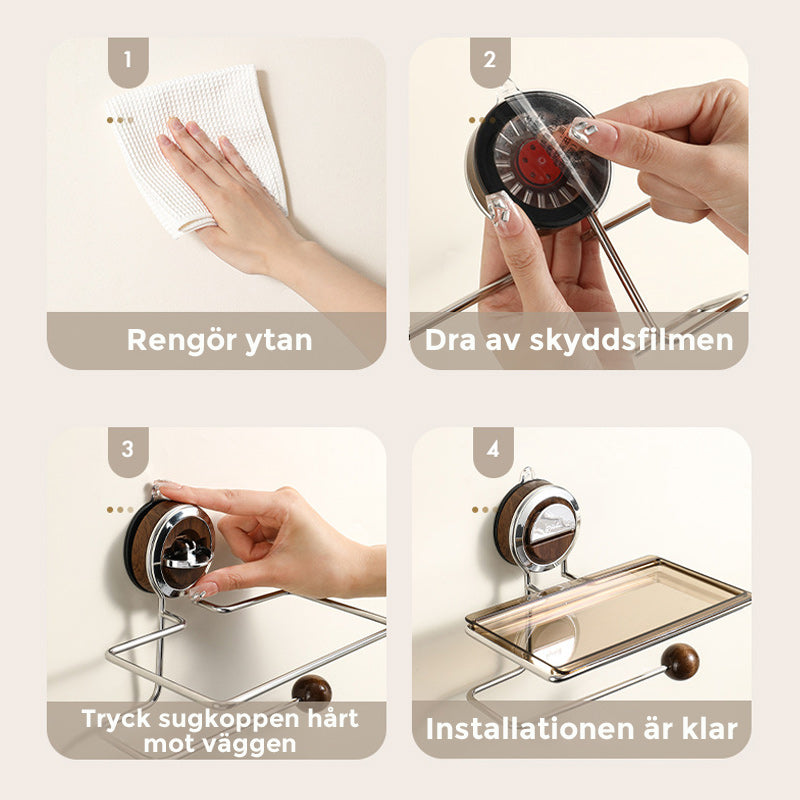 1

Rengör ytan

2

Dra av skyddsfilmen

3

Tryck sugkoppen hårt mot väggen

4

Installationen är klar