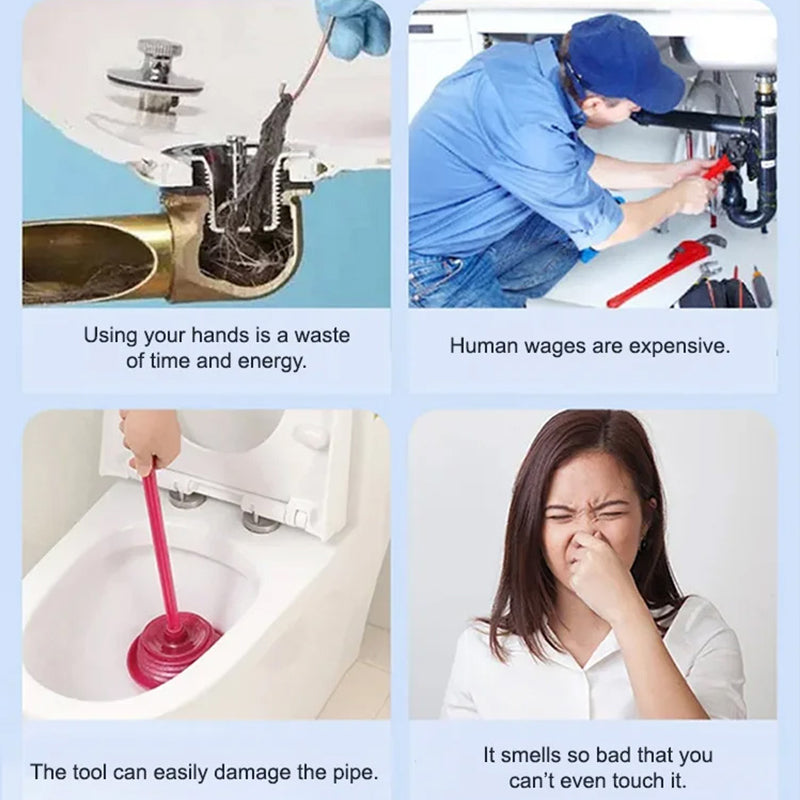 Using your hands is a waste of time and energy.

Human wages are expensive.

The tool can easily damage the pipe.

It smells so bad that you can't even touch it.