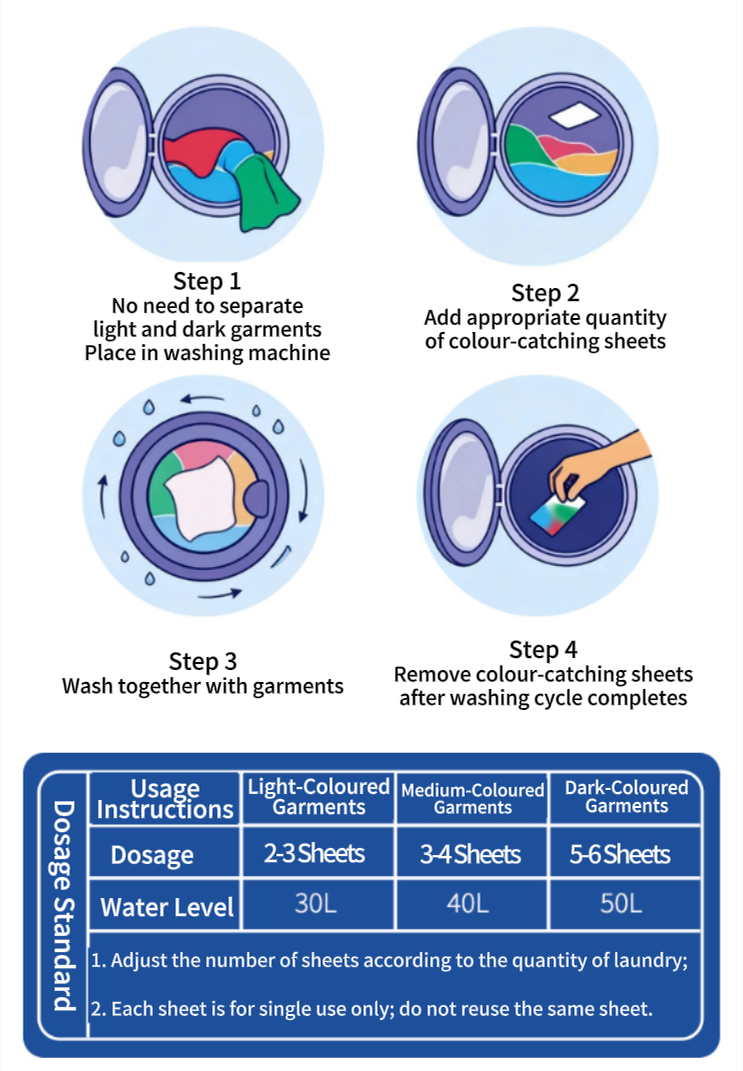 Step 1
No need to separate light and dark garments
Place in washing machine

Step 2
Add appropriate quantity of colour-catching sheets

Step 3
Wash together with garments

Step 4
Remove colour-catching sheets after washing cycle completes

Dosage Standard

| Usage Instructions | Light-Coloured Garments | Medium-Coloured Garments | Dark-Coloured Garments |
|---|---|---|---|
| Dosage | 2-3 Sheets | 3-4 Sheets | 5-6 Sheets |
| Water Level | 30L | 40L | 50L |

1. Adjust the number of sheets according to the quantity of laundry;
2. Each sheet is for single use only; do not reuse the same sheet.