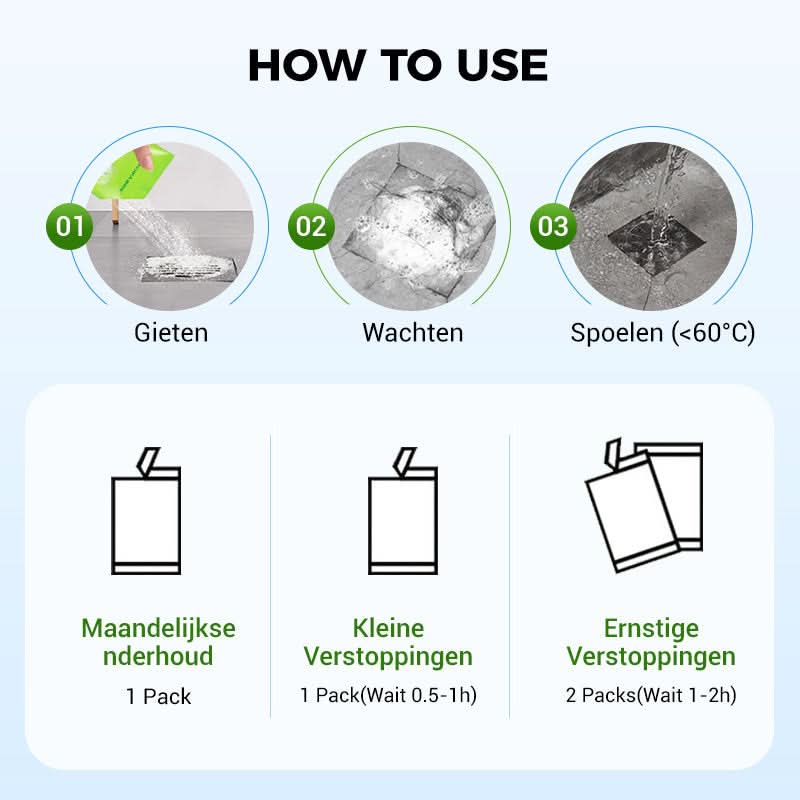 HOW TO USE

01
Gieten

02
Wachten

03
Spoelen (<60°C)

Maandelijkse nderhoud
1 Pack

Kleine Verstoppingen
1 Pack(Wait 0.5-1h)

Ernstige Verstoppingen
2 Packs(Wait 1-2h)