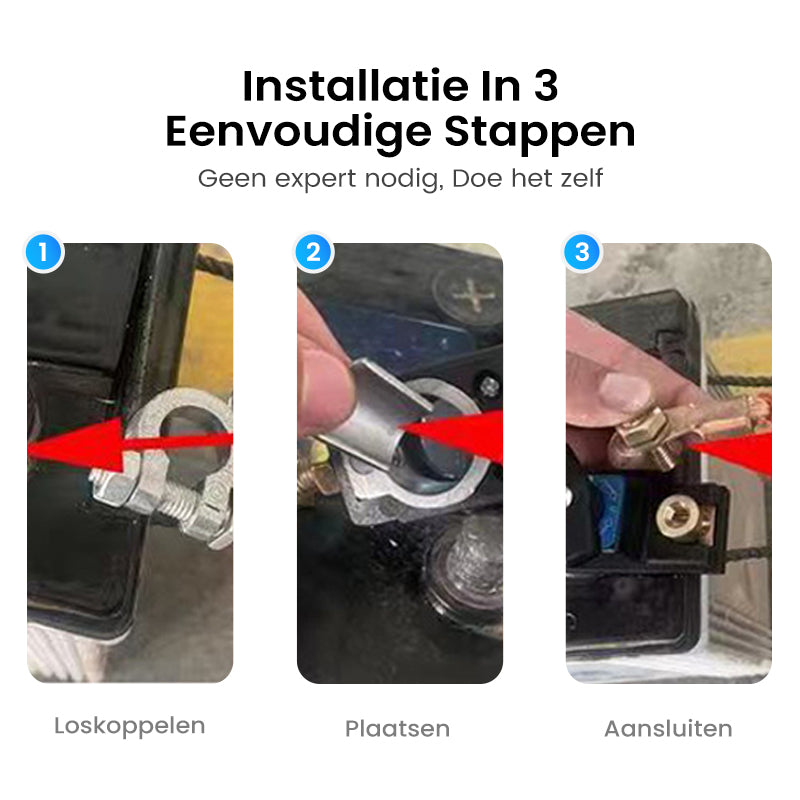 Installatie In 3 Eenvoudige Stappen

Geen expert nodig, Doe het zelf

1

2

3

Loskoppelen

Plaatsen

Aansluiten